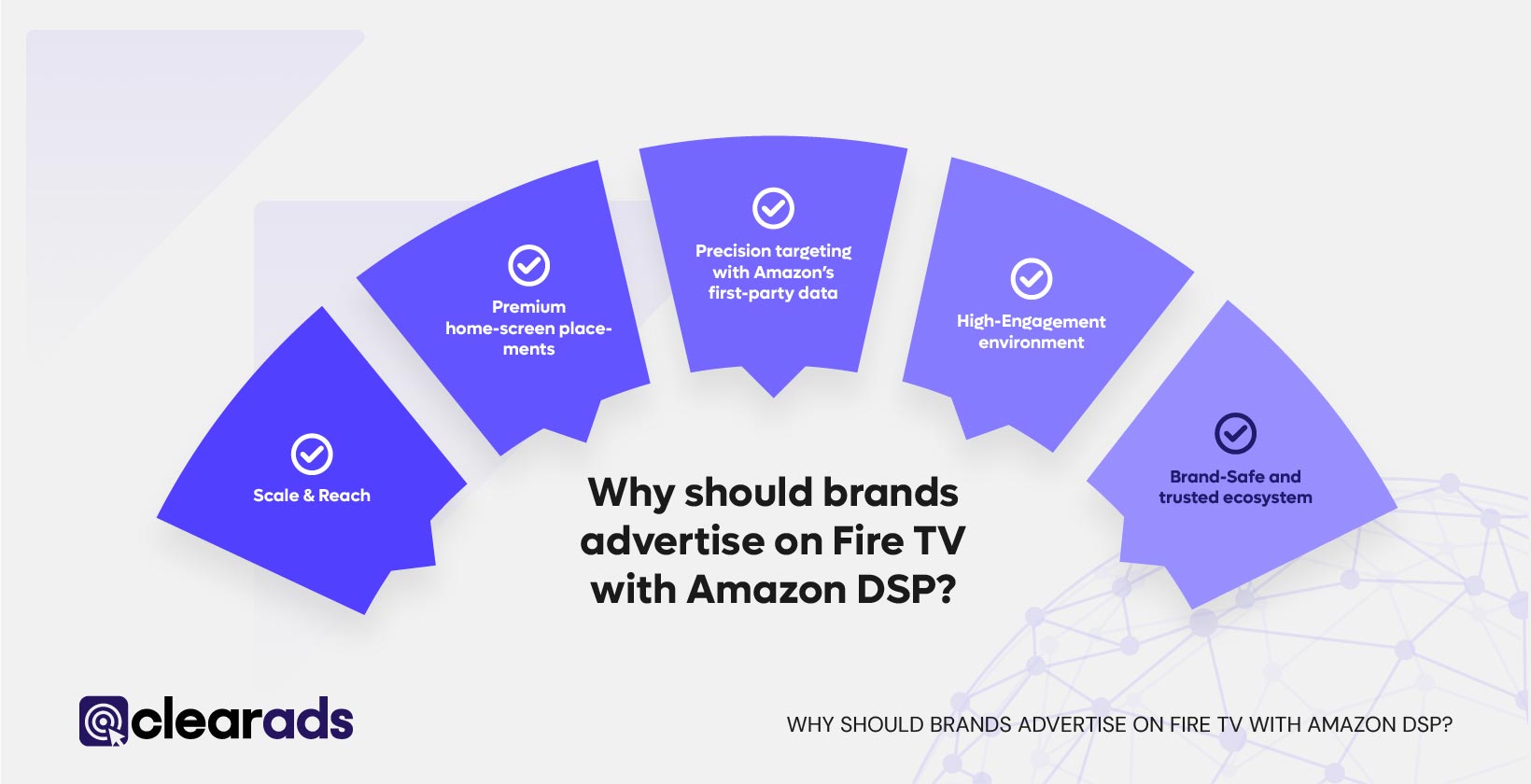 Scale & Reach

Premium home-screen placements

Precision targeting with Amazon's first-party data

High-Engagement environment

Brand-Safe and trusted ecosystem

Why should brands advertise on Fire TV with Amazon DSP?

clearads

WHY SHOULD BRANDS ADVERTISE ON FIRE TV WITH AMAZON DSP?